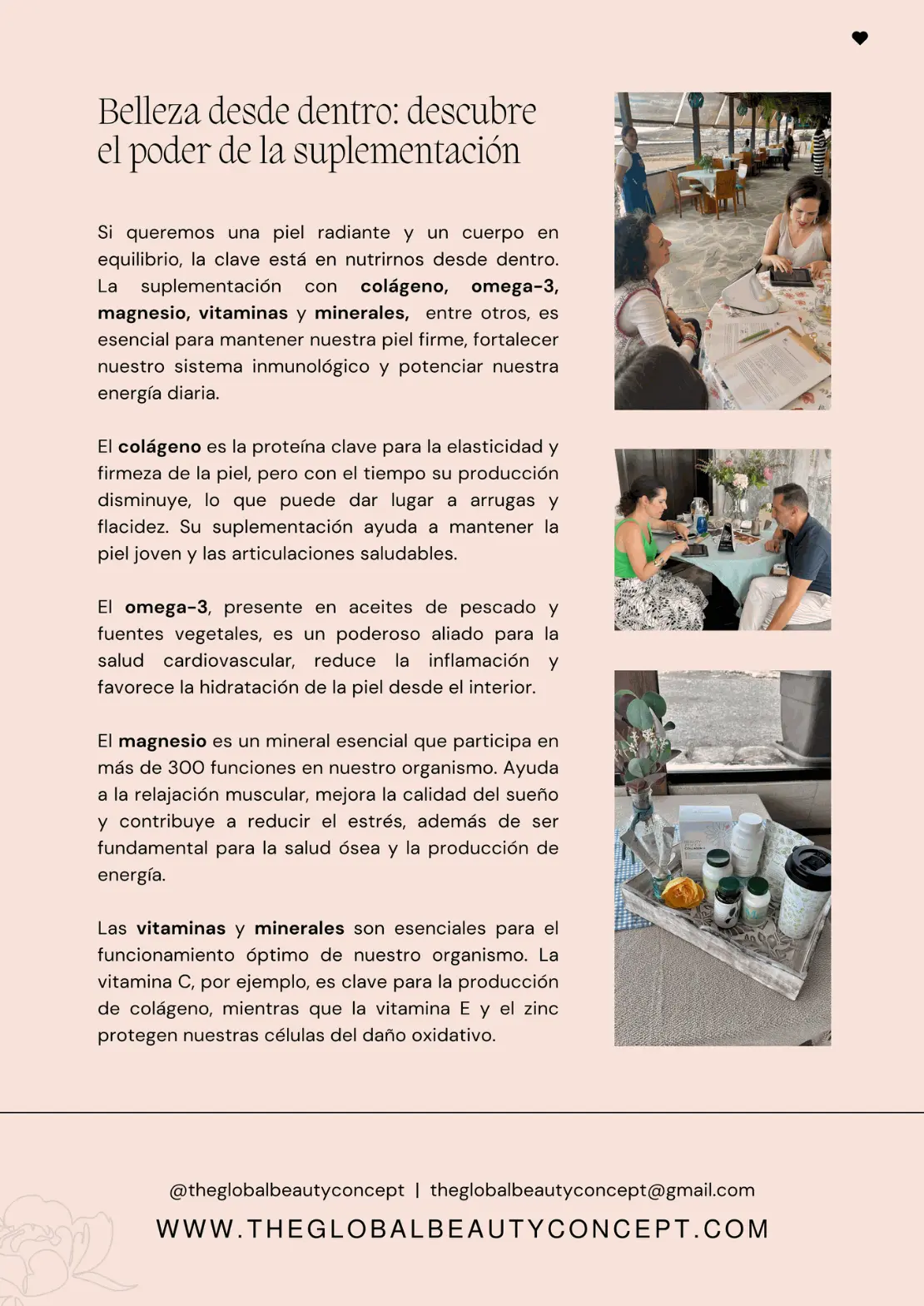 Belleza desde dentro: descubre el poder de la suplementación

Si queremos una piel radiante y un cuerpo en equilibrio, la clave está en nutrirnos desde dentro. La suplementación con colágeno, omega-3, magnesio, vitaminas y minerales, entre otros, es esencial para mantener nuestra piel firme, fortalecer nuestro sistema inmunológico y potenciar nuestra energía diaria.

El colágeno es la proteína clave para la elasticidad y firmeza de la piel, pero con el tiempo su producción disminuye, lo que puede dar lugar a arrugas y flacidez. Su suplementación ayuda a mantener la piel joven y las articulaciones saludables.

El omega-3, presente en aceites de pescado y fuentes vegetales, es un poderoso aliado para la salud cardiovascular, reduce la inflamación y favorece la hidratación de la piel desde el interior.

El magnesio es un mineral esencial que participa en más de 300 funciones en nuestro organismo. Ayuda a la relajación muscular, mejora la calidad del sueño y contribuye a reducir el estrés, además de ser fundamental para la salud ósea y la producción de energía.

Las vitaminas y minerales son esenciales para el funcionamiento óptimo de nuestro organismo. La vitamina C, por ejemplo, es clave para la producción de colágeno, mientras que la vitamina E y el zinc protegen nuestras células del daño oxidativo.

@theglobalbeautyconcept | theglobalbeautyconcept@gmail.com
WWW.THEGLOBALBEAUTYCONCEPT.COM